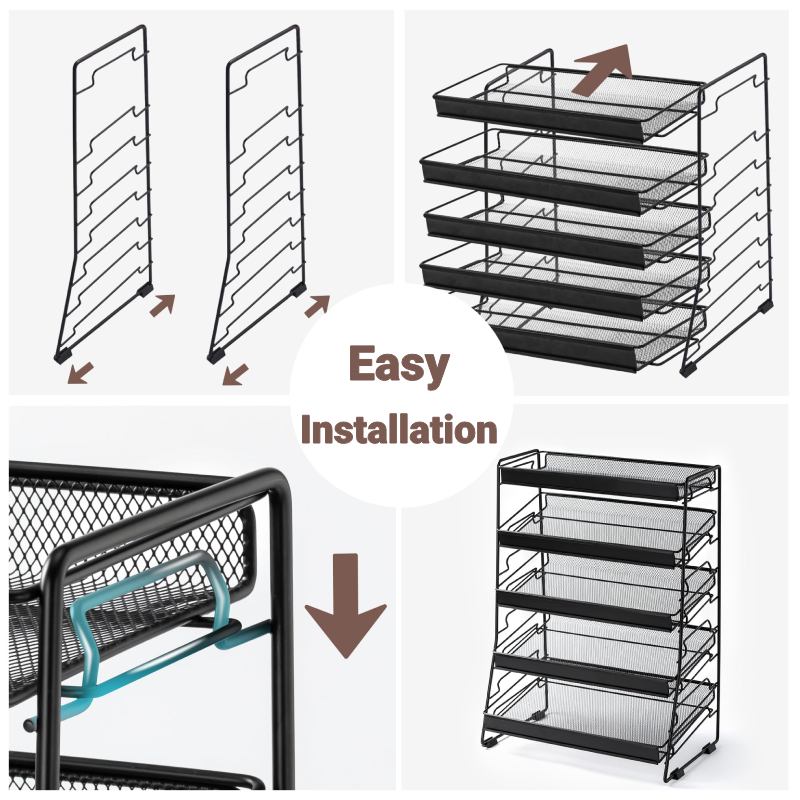 Easy
Installation